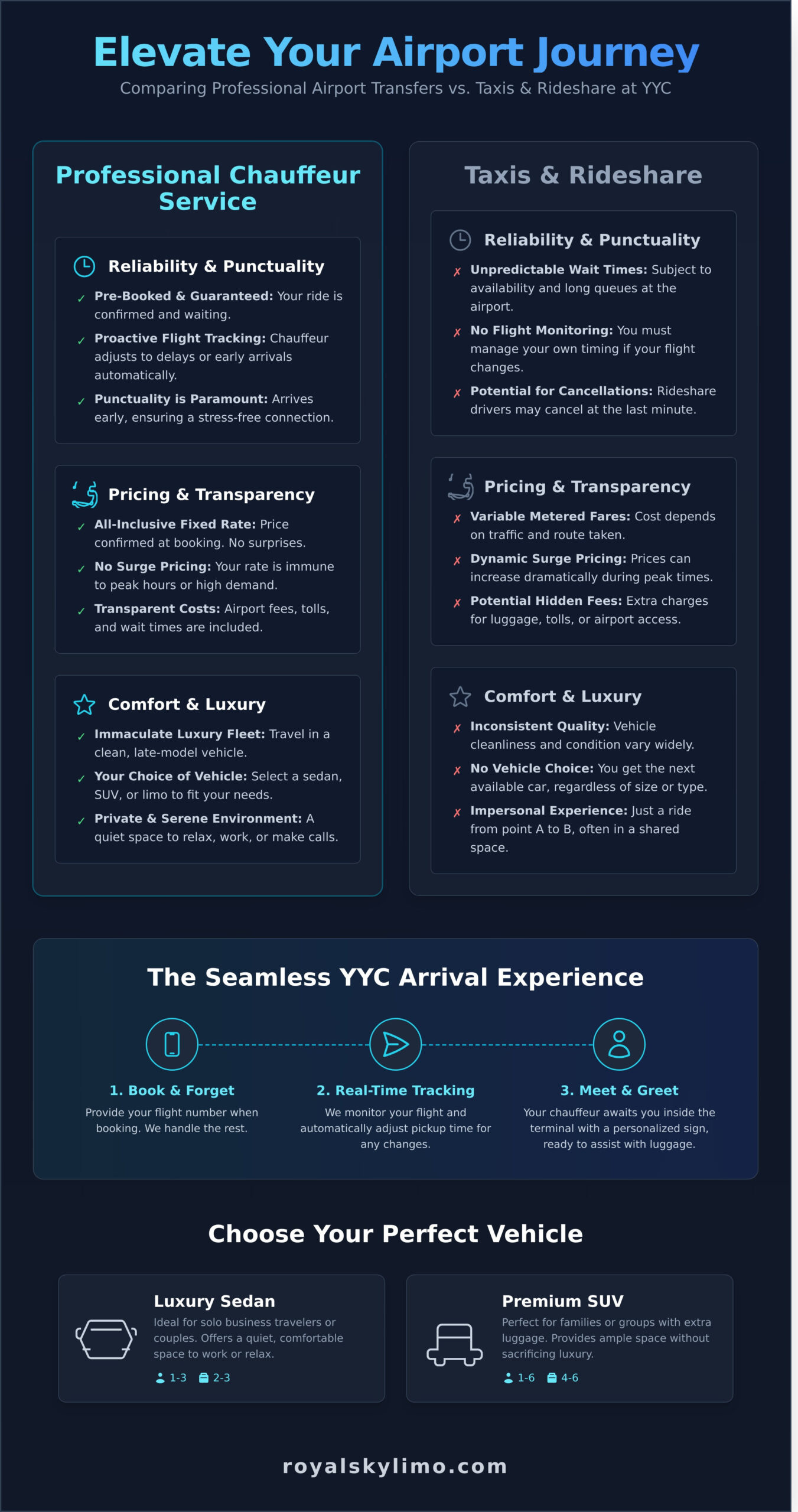 Elevate Your Airport Journey

Comparing Professional Airport Transfers vs. Taxis & Rideshare at YYC

Professional Chauffeur Service

Reliability & Punctuality

✓ Pre-Booked & Guaranteed: Your ride is confirmed and waiting.

✓ Proactive Flight Tracking: Chauffeur adjusts to delays or early arrivals automatically.

✓ Punctuality is Paramount: Arrives early, ensuring a stress-free connection.

Pricing & Transparency

✓ All-Inclusive Fixed Rate: Price confirmed at booking. No surprises.

✓ No Surge Pricing: Your rate is immune to peak hours or high demand.

✓ Transparent Costs: Airport fees, tolls, and wait times are included.

Comfort & Luxury

✓ Immaculate Luxury Fleet: Travel in a clean, late-model vehicle.

✓ Your Choice of Vehicle: Select a sedan, SUV, or limo to fit your needs.

✓ Private & Serene Environment: A quiet space to relax, work, or make calls.

Taxis & Rideshare

Reliability & Punctuality

✗ Unpredictable Wait Times: Subject to availability and long queues at the airport.

✗ No Flight Monitoring: You must manage your own timing if your flight changes.

✗ Potential for Cancellations: Rideshare drivers may cancel at the last minute.

Pricing & Transparency

✗ Variable Metered Fares: Cost depends on traffic and route taken.

✗ Dynamic Surge Pricing: Prices can increase dramatically during peak times.

✗ Potential Hidden Fees: Extra charges for luggage, tolls, or airport access.

Comfort & Luxury

✗ Inconsistent Quality: Vehicle cleanliness and condition vary widely.

✗ No Vehicle Choice: You get the next available car, regardless of size or type.

✗ Impersonal Experience: Just a ride from point A to B, often in a shared space.

The Seamless YYC Arrival Experience

1. Book & Forget
Provide your flight number when booking. We handle the rest.

2. Real-Time Tracking
We monitor your flight and automatically adjust pickup time for any changes.

3. Meet & Greet
Your chauffeur awaits you inside the terminal with a personalized sign, ready to assist with luggage.

Choose Your Perfect Vehicle

Luxury Sedan
Ideal for solo business travelers or couples. Offers a quiet, comfortable space to work or relax.
1-3 2-3

Premium SUV
Perfect for families or groups with extra luggage. Provides ample space without sacrificing luxury.
1-6 4-6

royalskylimo.com